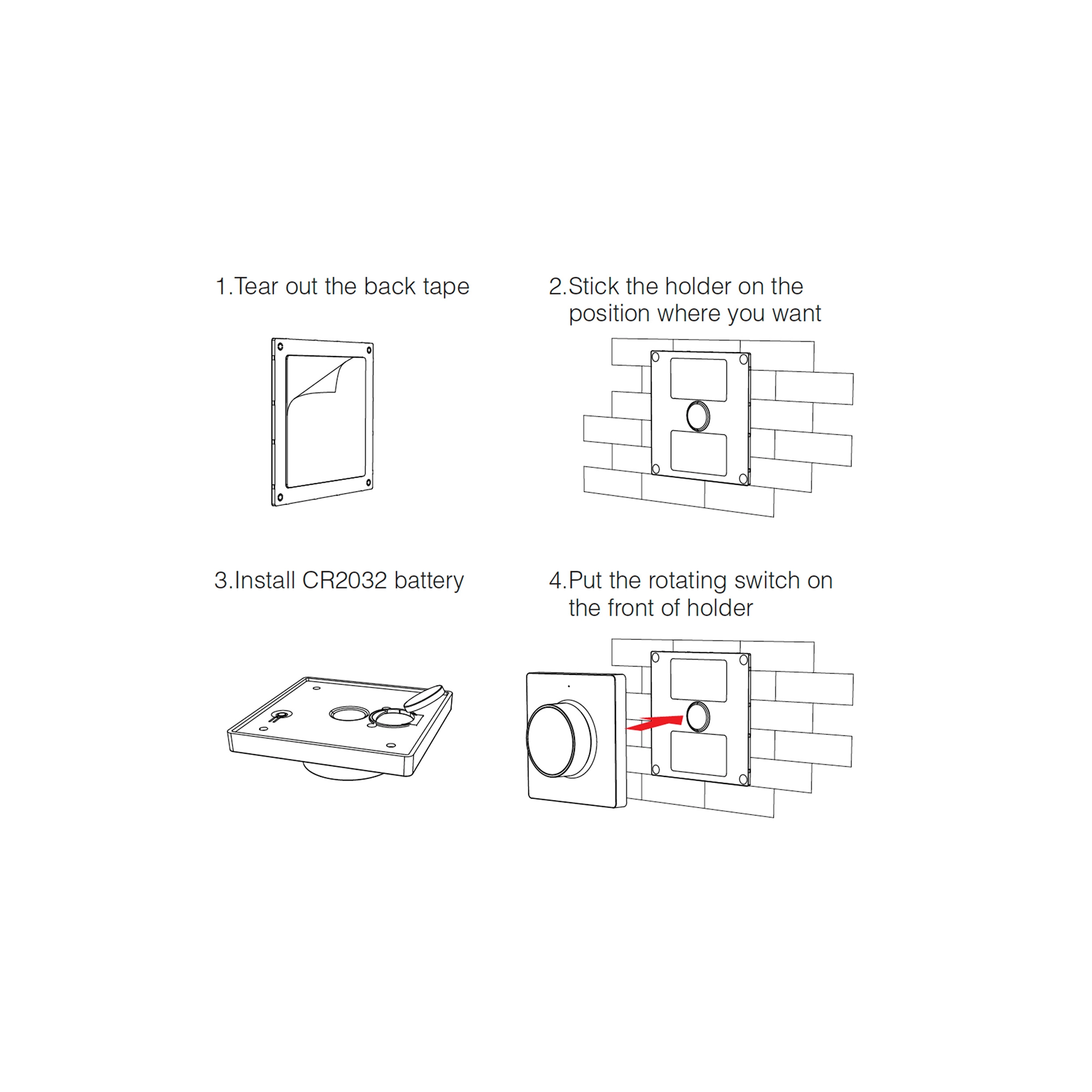 1.Tear out the back tape

2.Stick the holder on the position where you want

3.Install CR2032 battery

4.Put the rotating switch on the front of holder